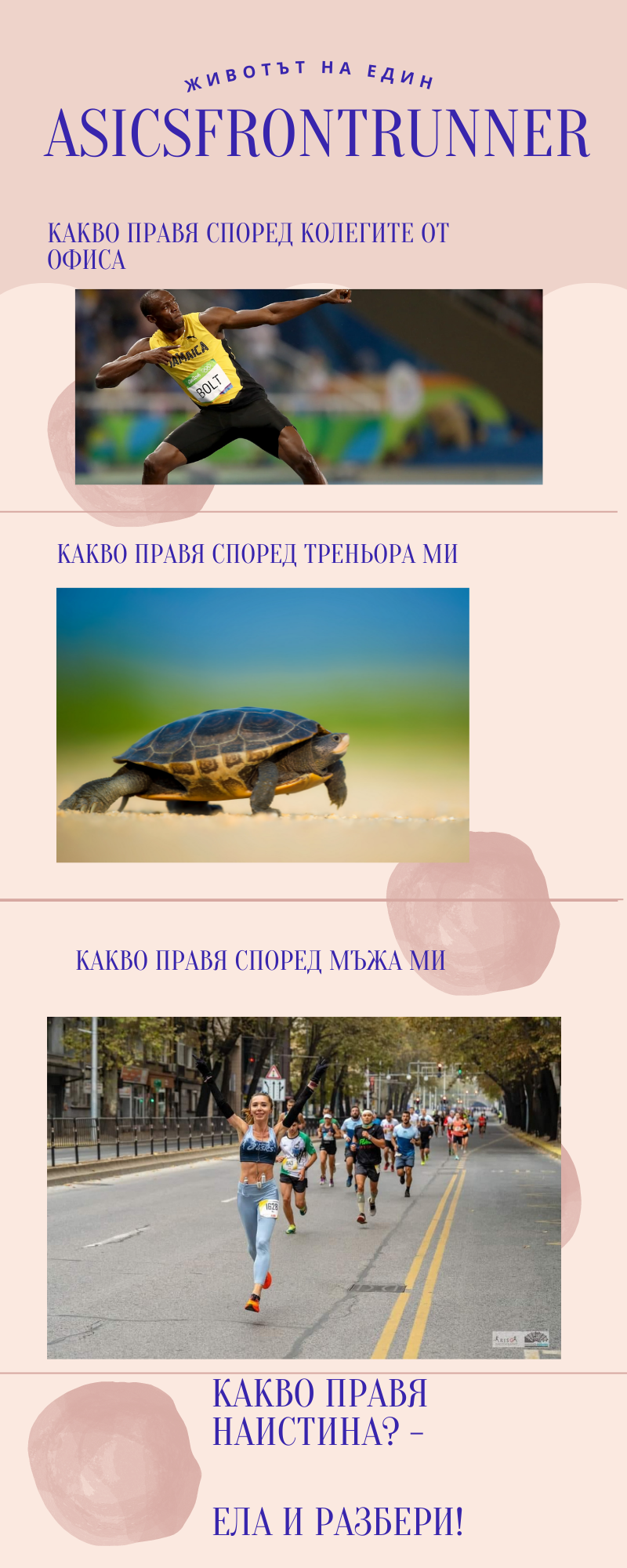 ЖИВОТЪТ НА ЕДИН
ASICSFRONTRUNNER

КАКВО ПРАВЯ СПОРЕД КОЛЕГИТЕ ОТ ОФИСА

JAMAICA
BOLT

КАКВО ПРАВЯ СПОРЕД ТРЕНЬОРА МИ

КАКВО ПРАВЯ СПОРЕД МЪЖА МИ

1628

КАКВО ПРАВЯ НАИСТИНА? –

ЕЛА И РАЗБЕРИ!