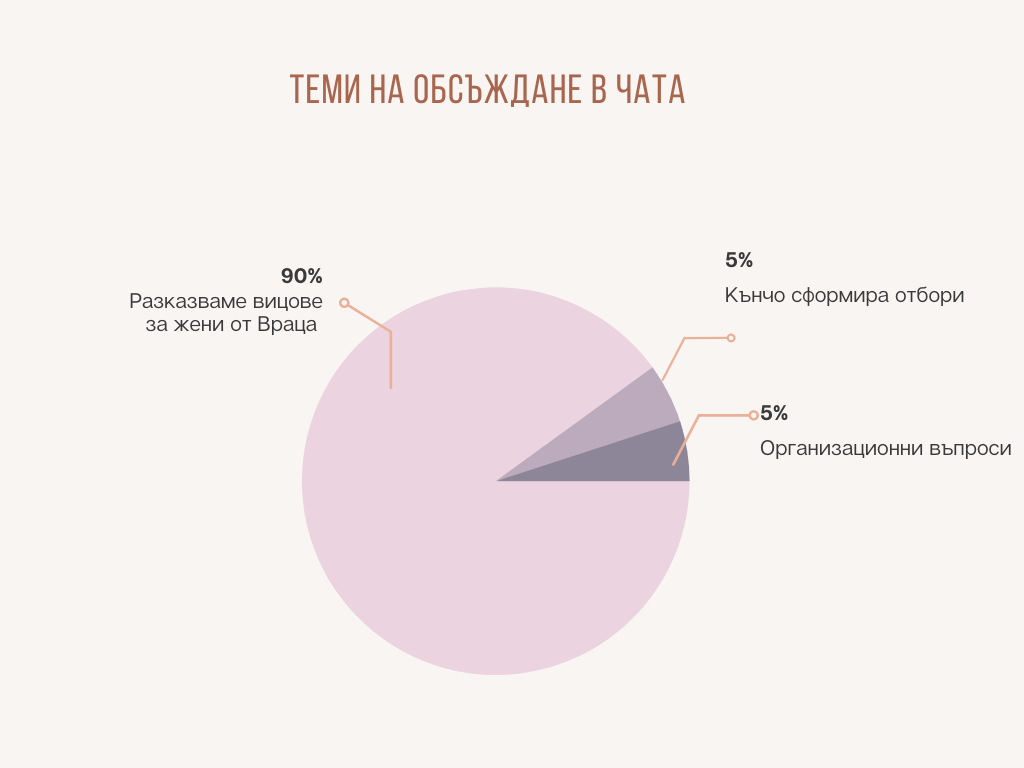 ТЕМИ НА ОБСЪЖДАНЕ В ЧАТА

90%
Разказваме вицове за жени от Враца

5%
Кънчо сформира отбори

5%
Организационни въпроси